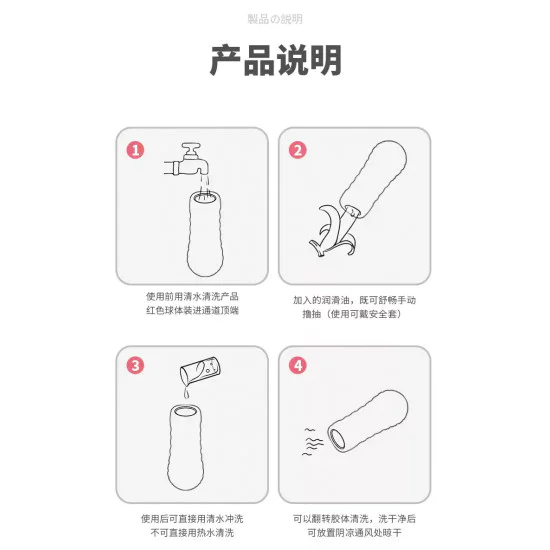 製品の説明

产品说明

1

使用前用清水清洗产品
红色球体装进通道顶端

2

加入的润滑油，既可舒畅手动
撸抽（使用可戴安全套）

3

使用后可直接用清水冲洗
不可直接用热水清洗

4

可以翻转胶体清洗，洗干净后
可放置阴凉通风处晾干